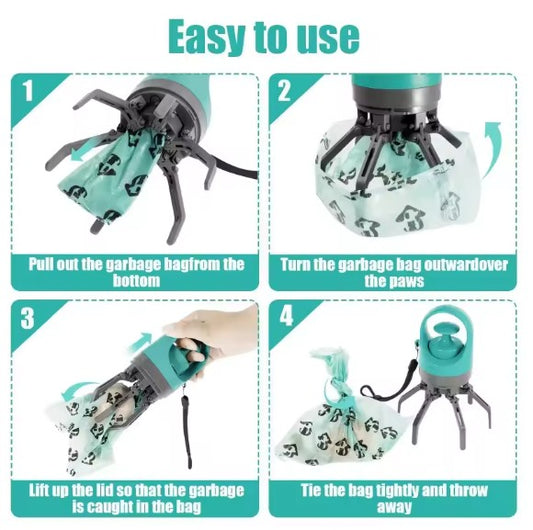 Easy to use

1

Pull out the garbage bagfrom the bottom

2

Turn the garbage bag outwardover the paws

3

Lift up the lid so that the garbage is caught in the bag

4

Tie the bag tightly and throw away